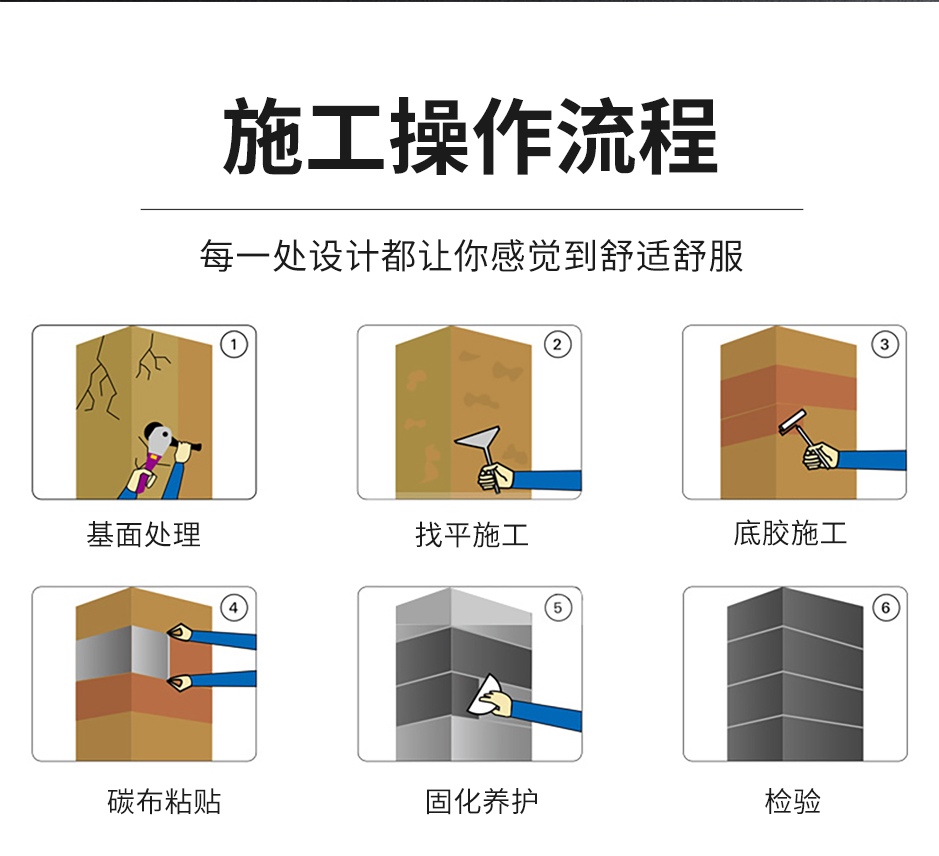 施工操作流程

每一处设计都让你感觉到舒适舒服

①
基面处理

②
找平施工

③
底胶施工

④
碳布粘贴

⑤
固化养护

⑥
检验